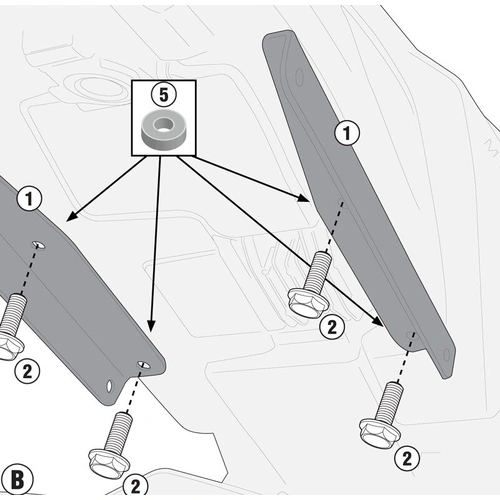 5
1
1
2
2
2
2
B