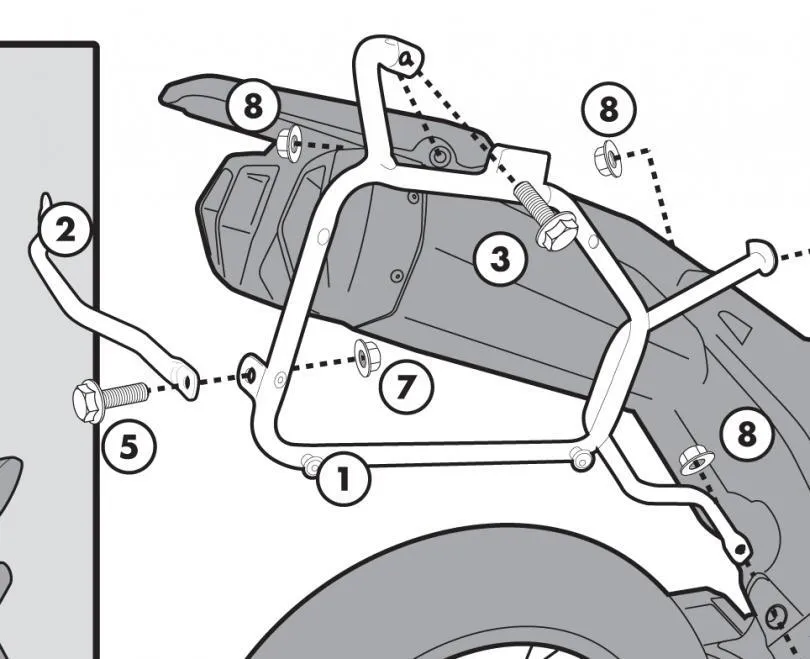 8
a
8
2
3
7
5
1
8